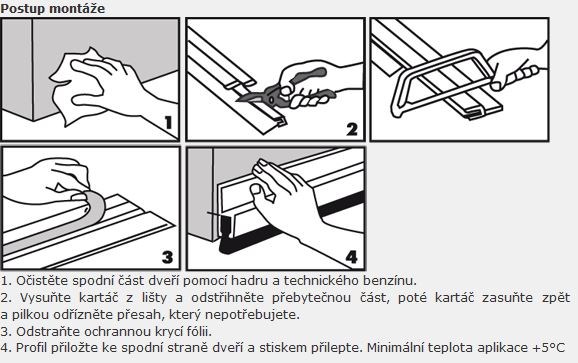 Postup montáže

1

2

3

4

1. Očistěte spodní část dveří pomocí hadru a technického benzínu.
2. Vysuňte kartáč z lišty a odstřihněte přebytečnou část, poté kartáč zasuňte zpět a pilkou odřízněte přesah, který nepotřebujete.
3. Odstraňte ochrannou krycí fólii.
4. Profil přiložte ke spodní straně dveří a stiskem přilepte. Minimální teplota aplikace +5°C